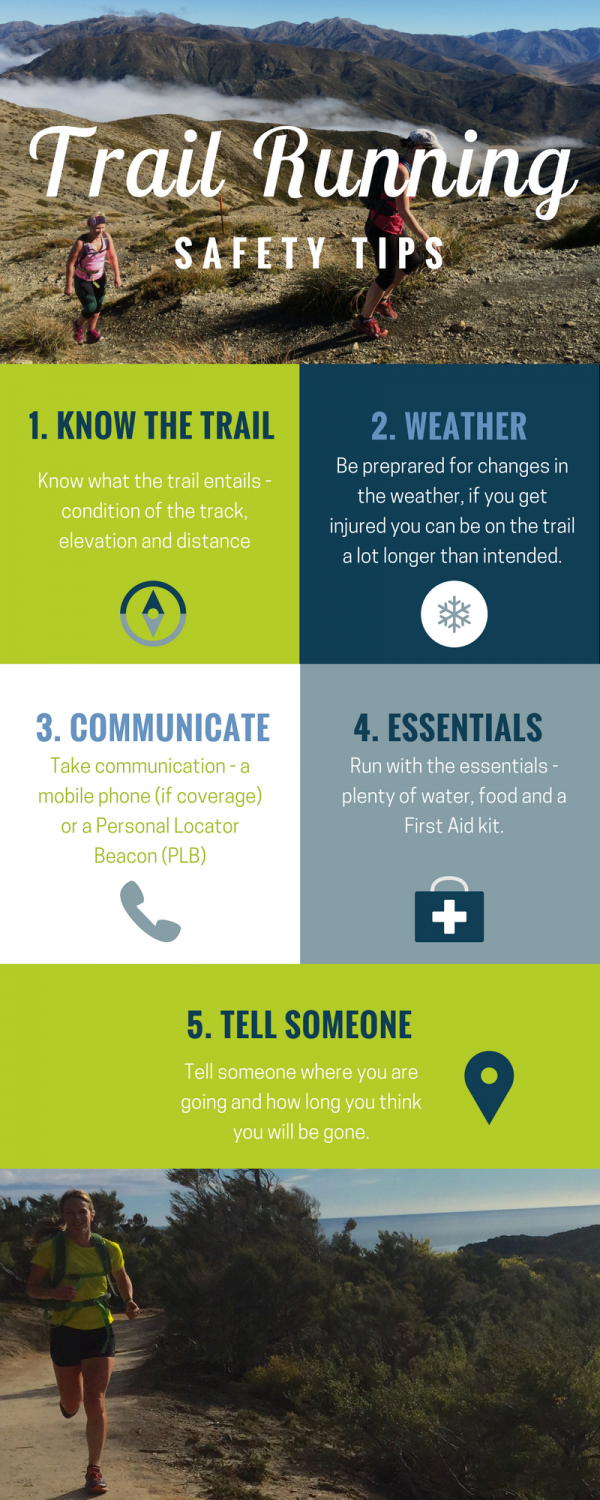 Trail Running
SAFETY TIPS

1. KNOW THE TRAIL

Know what the trail entails - condition of the track, elevation and distance

2. WEATHER

Be preprared for changes in the weather, if you get injured you can be on the trail a lot longer than intended.

3. COMMUNICATE

Take communication - a mobile phone (if coverage) or a Personal Locator Beacon (PLB)

4. ESSENTIALS

Run with the essentials - plenty of water, food and a First Aid kit.

5. TELL SOMEONE

Tell someone where you are going and how long you think you will be gone.